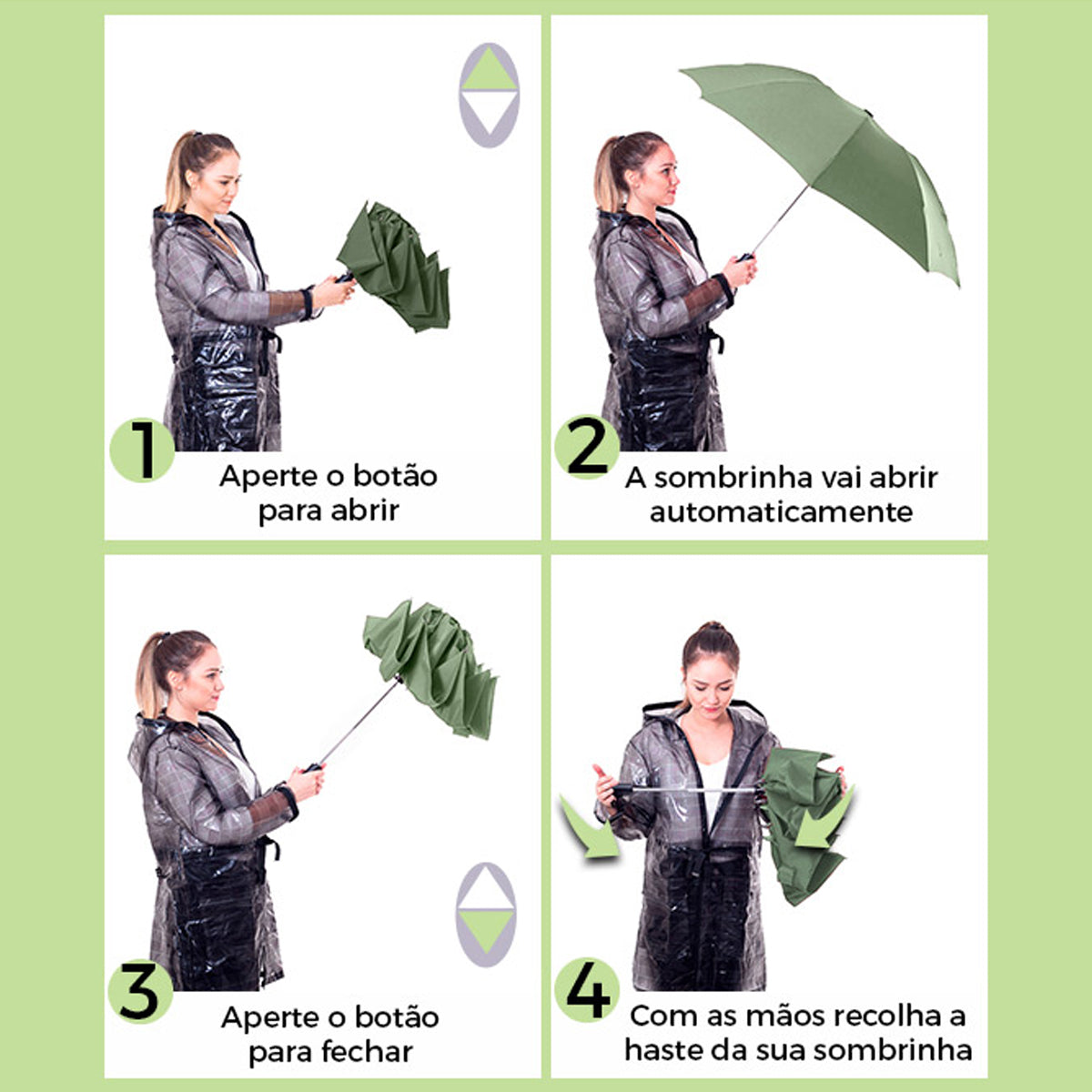 1
Aperte o botão
para abrir

2
A sombrinha vai abrir
automaticamente

3
Aperte o botão
para fechar

4
Com as mãos recolha a
haste da sua sombrinha