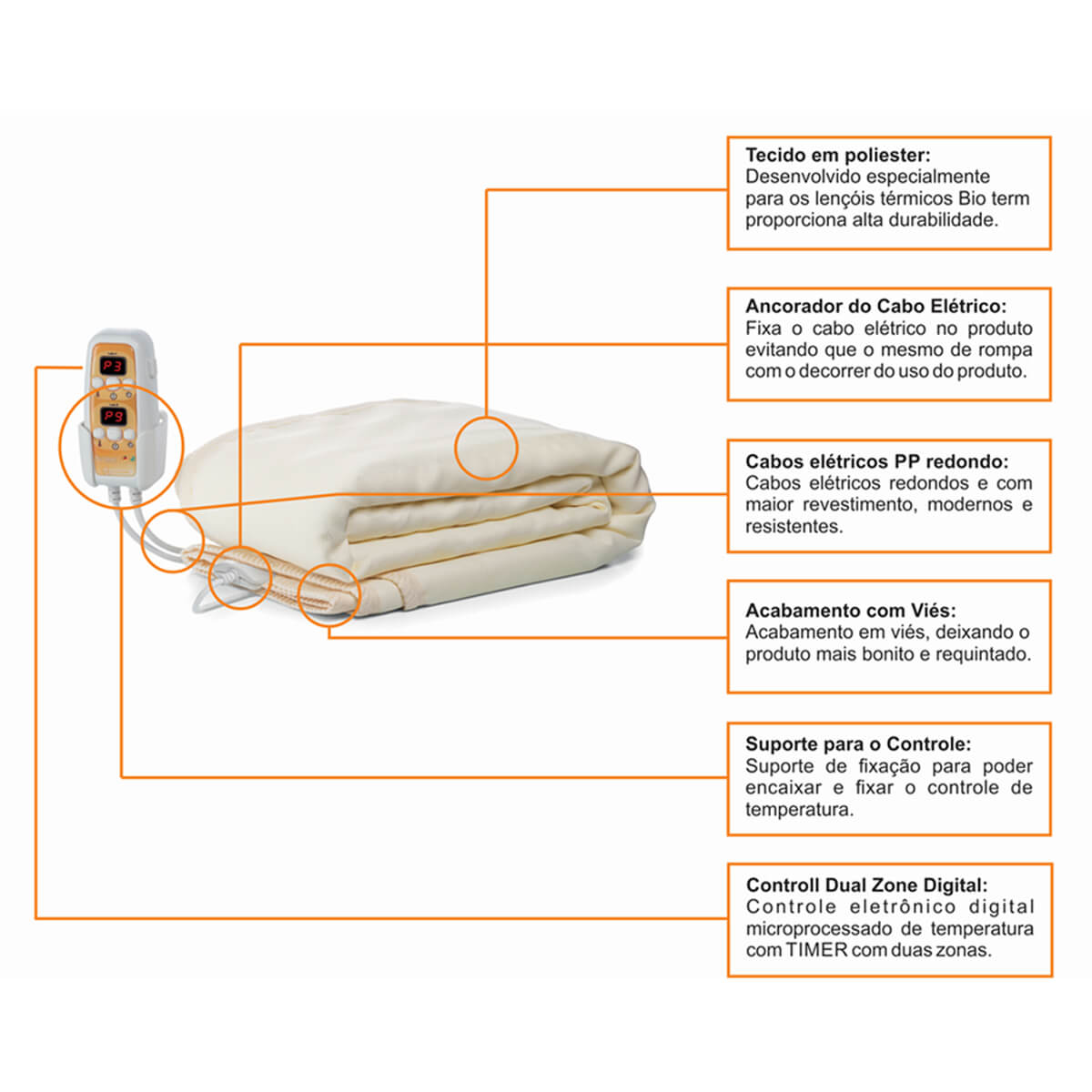 P3

P9

Tecido em poliester:
Desenvolvido especialmente para os lençóis térmicos Bio term proporciona alta durabilidade.

Ancorador do Cabo Elétrico:
Fixa o cabo elétrico no produto evitando que o mesmo de rompa com o decorrer do uso do produto.

Cabos elétricos PP redondo:
Cabos elétricos redondos e com maior revestimento, modernos e resistentes.

Acabamento com Viés:
Acabamento em viés, deixando o produto mais bonito e requintado.

Suporte para o Controle:
Suporte de fixação para poder encaixar e fixar o controle de temperatura.

Controll Dual Zone Digital:
Controle eletrônico digital microprocessado de temperatura com TIMER com duas zonas.