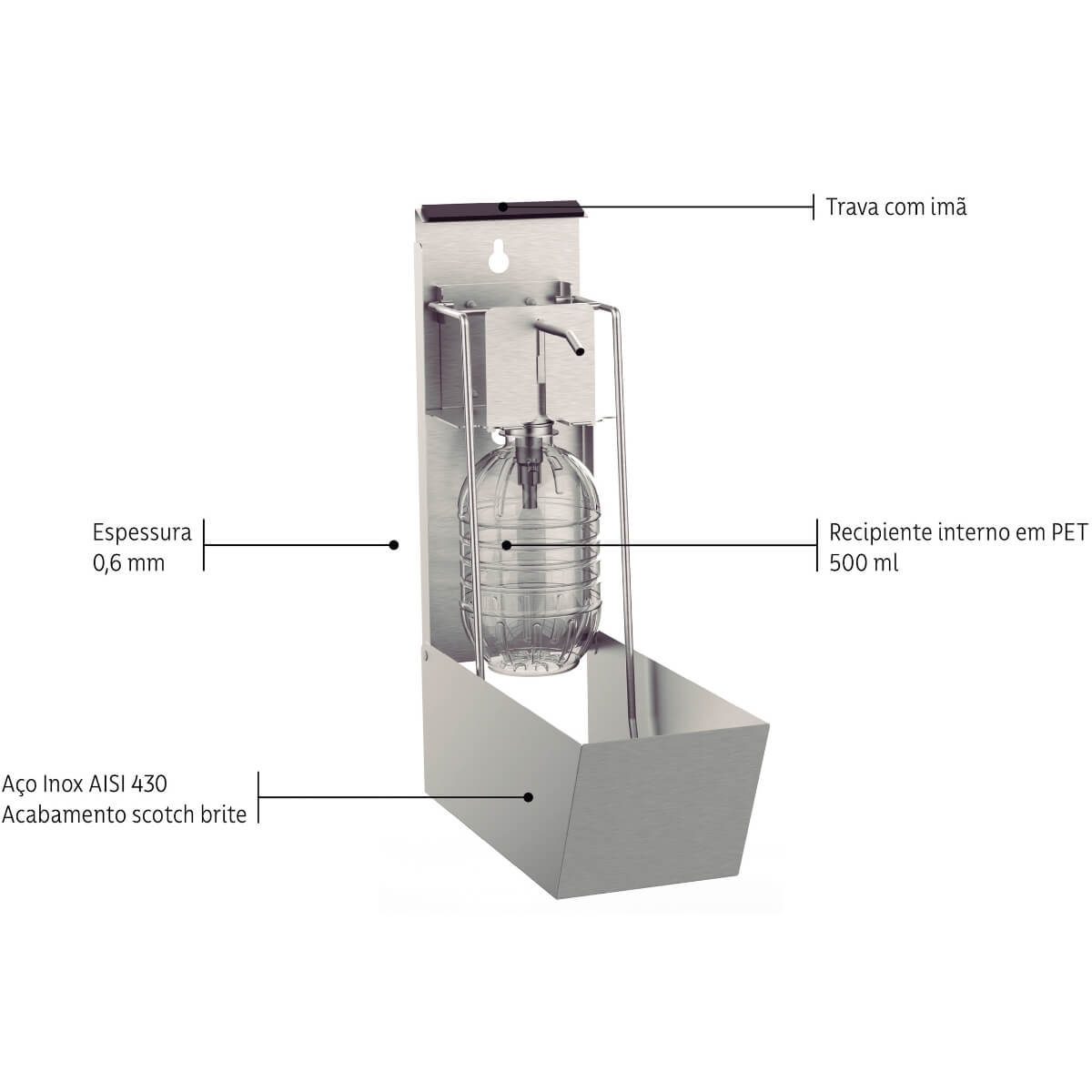 Trava com imã

Espessura
0,6 mm

Recipiente interno em PET
500 ml

Aço Inox AISI 430
Acabamento scotch brite