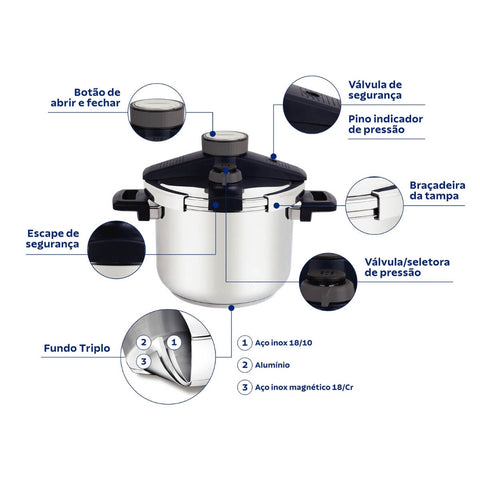 Botão de abrir e fechar

Válvula de segurança

Pino indicador de pressão

Braçadeira da tampa

Escape de segurança

Válvula/seletora de pressão

Fundo Triplo

2

1

3

1 Aço inox 18/10

2 Alumínio

3 Aço inox magnético 18/Cr