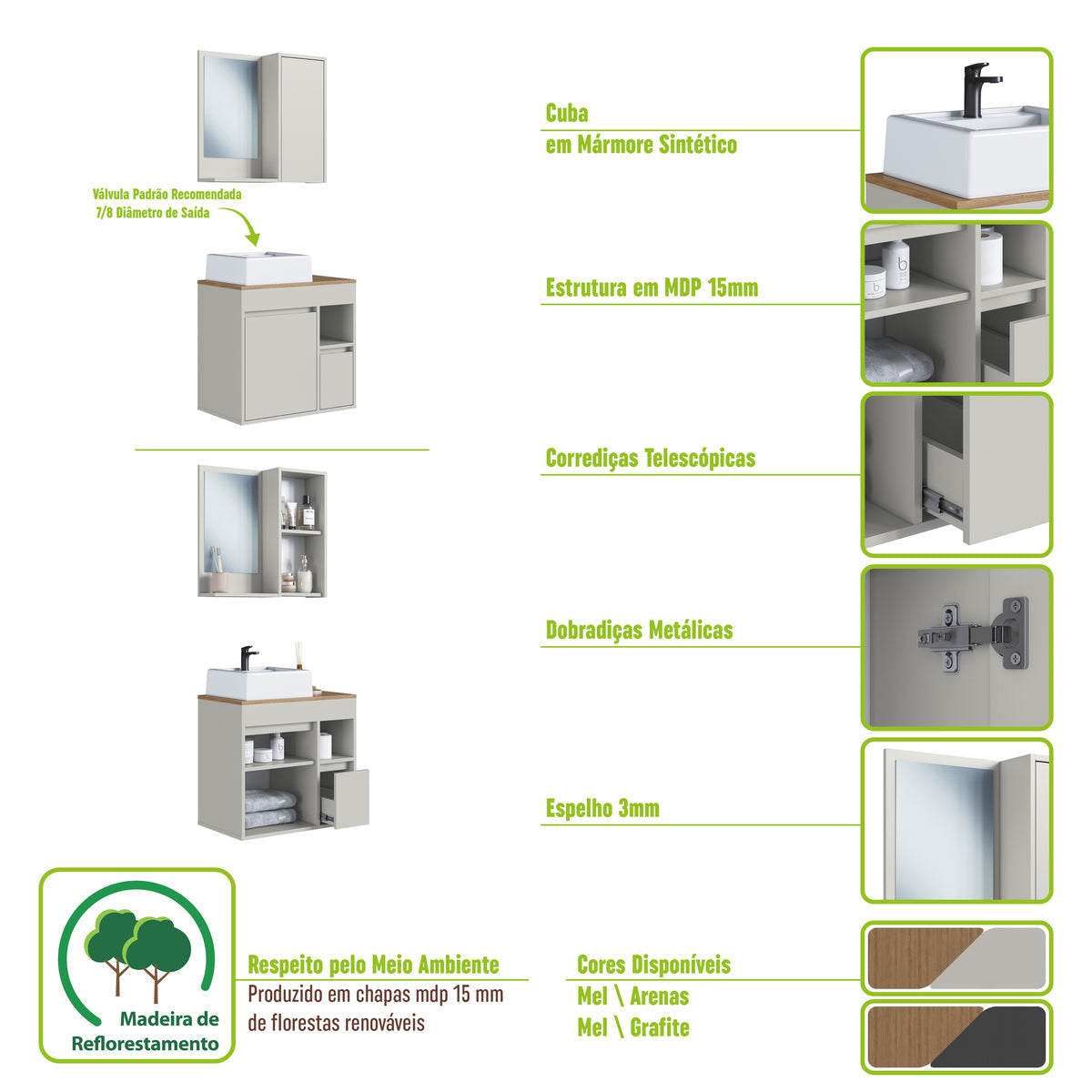 Válvula Padrão Recomendada
7/8 Diâmetro de Saída

Cuba
em Mármore Sintético

Estrutura em MDP 15mm

Corrediças Telescópicas

Dobradiças Metálicas

Espelho 3mm

Madeira de Reflorestamento

Respeito pelo Meio Ambiente
Produzido em chapas mdp 15 mm de florestas renováveis

Cores Disponíveis
Mel \ Arenas
Mel \ Grafite