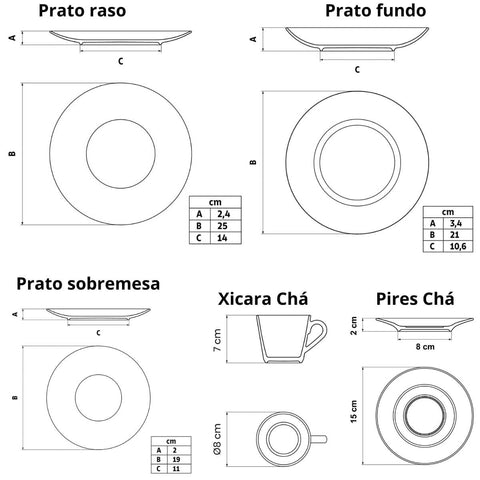 Prato raso

A

C

B

| cm | |
|---|---|
| A | 2,4 |
| B | 25 |
| C | 14 |

Prato fundo

A

C

B

| cm | |
|---|---|
| A | 3,4 |
| B | 21 |
| C | 10,6 |

Prato sobremesa

A

C

B

| cm | |
|---|---|
| A | 2 |
| B | 19 |
| C | 11 |

Xicara Chá

7 cm

Ø8 cm

Pires Chá

2 cm

8 cm

15 cm