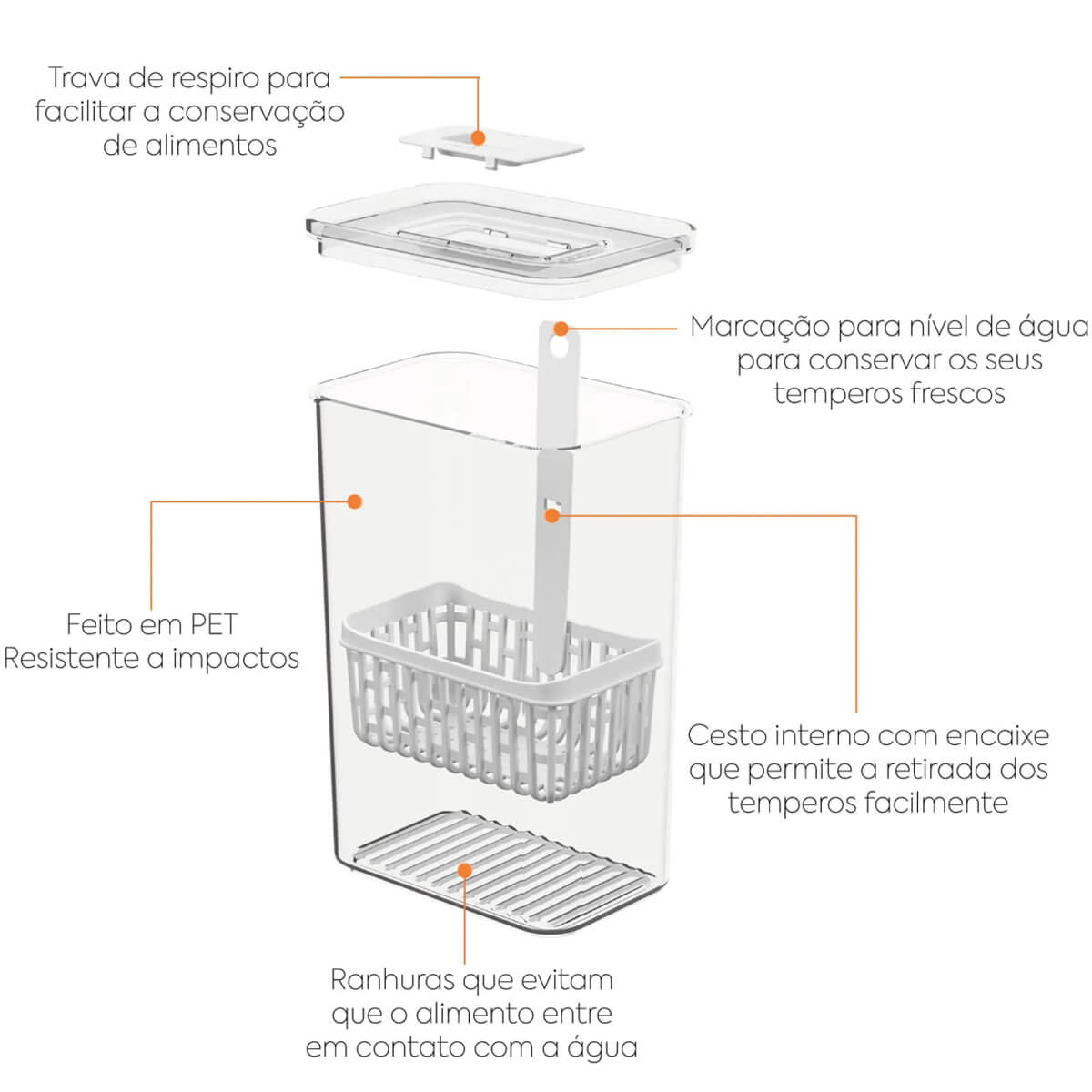 Trava de respiro para facilitar a conservação de alimentos

Marcação para nível de água para conservar os seus temperos frescos

Feito em PET
Resistente a impactos

Cesto interno com encaixe que permite a retirada dos temperos facilmente

Ranhuras que evitam que o alimento entre em contato com a água