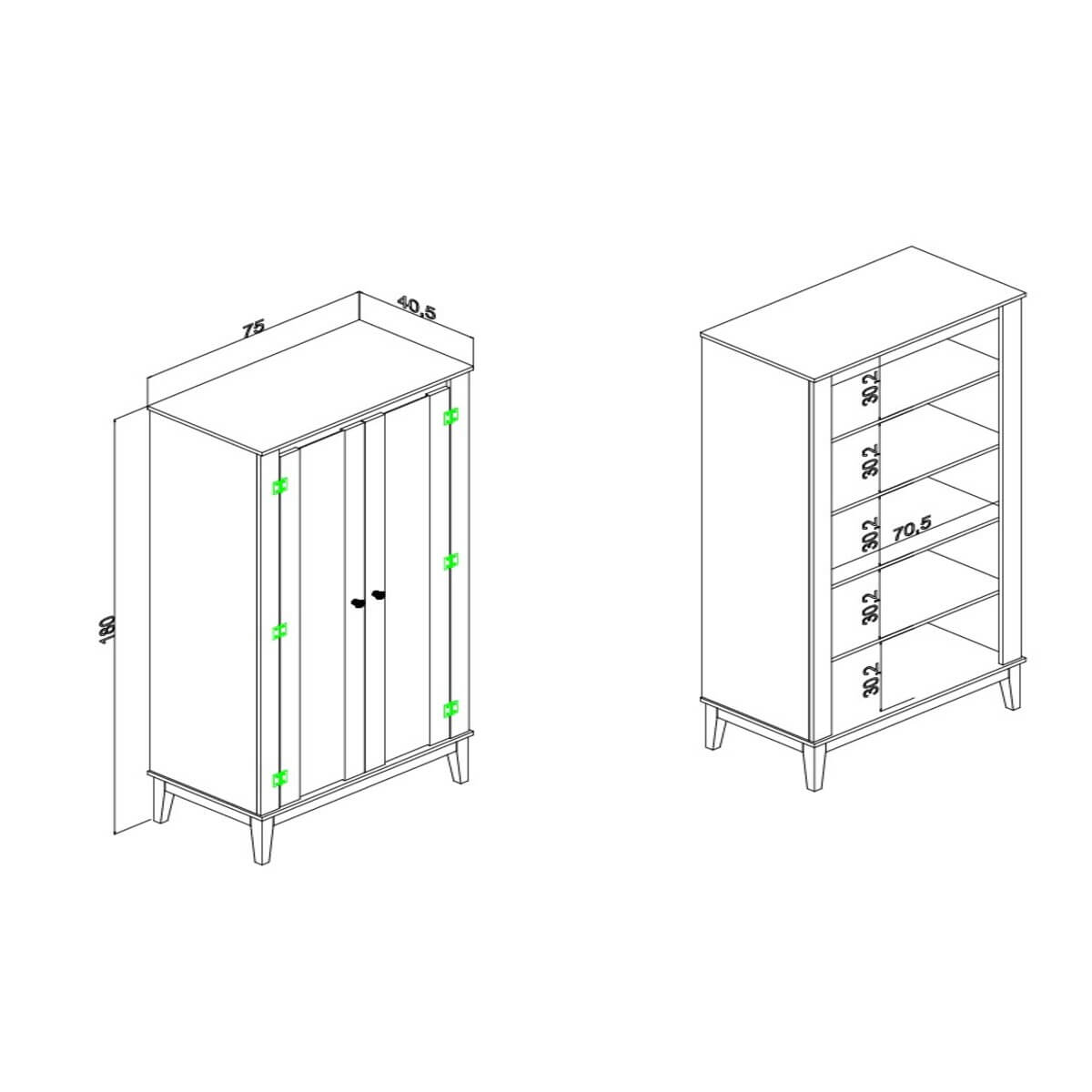 75
40,5
180
30,2
30,2
30,2
70,5
30,2
30,2