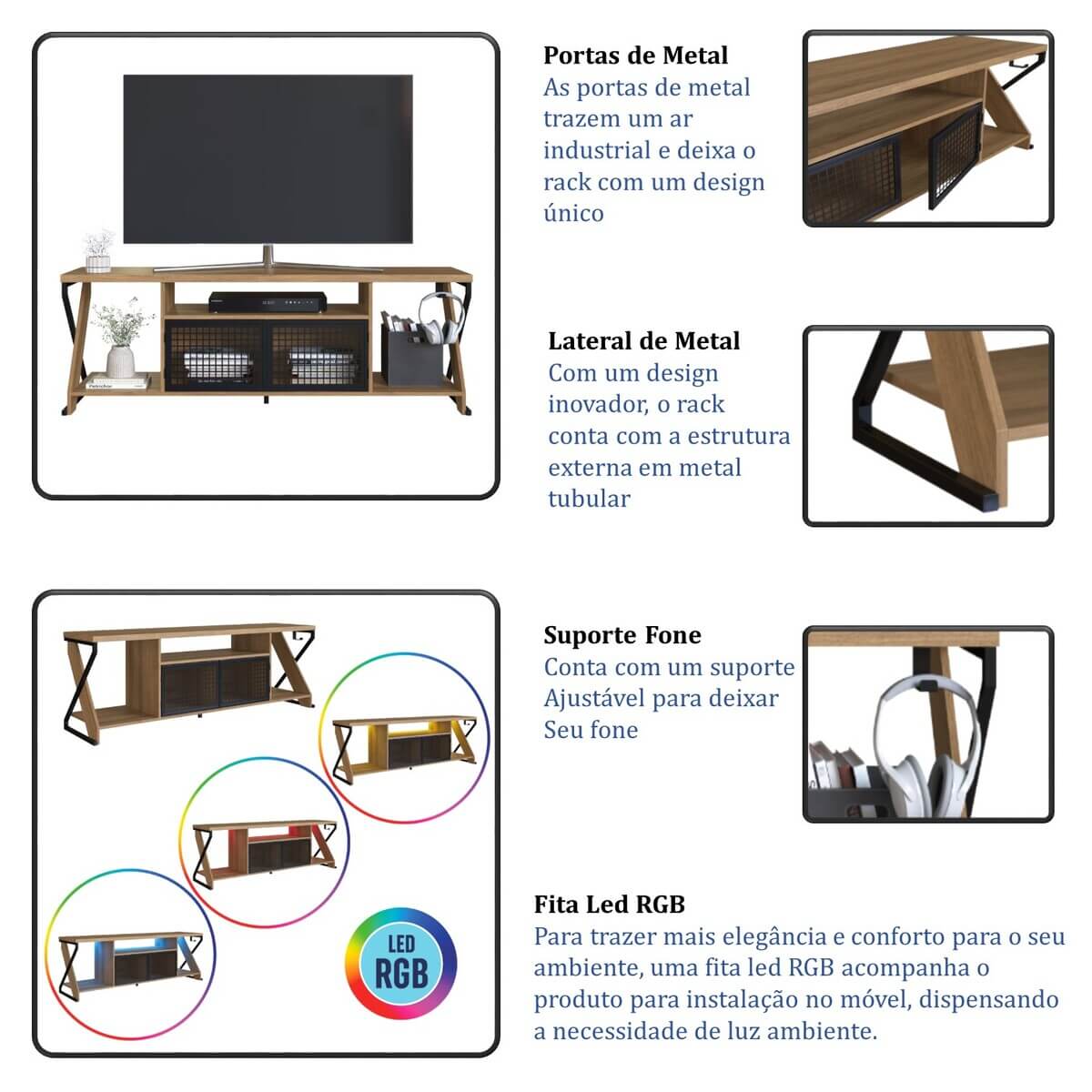 Portas de Metal
As portas de metal trazem um ar industrial e deixa o rack com um design único

Lateral de Metal
Com um design inovador, o rack conta com a estrutura externa em metal tubular

Suporte Fone
Conta com um suporte Ajustável para deixar Seu fone

LED
RGB

Fita Led RGB
Para trazer mais elegância e conforto para o seu ambiente, uma fita led RGB acompanha o produto para instalação no móvel, dispensando a necessidade de luz ambiente.