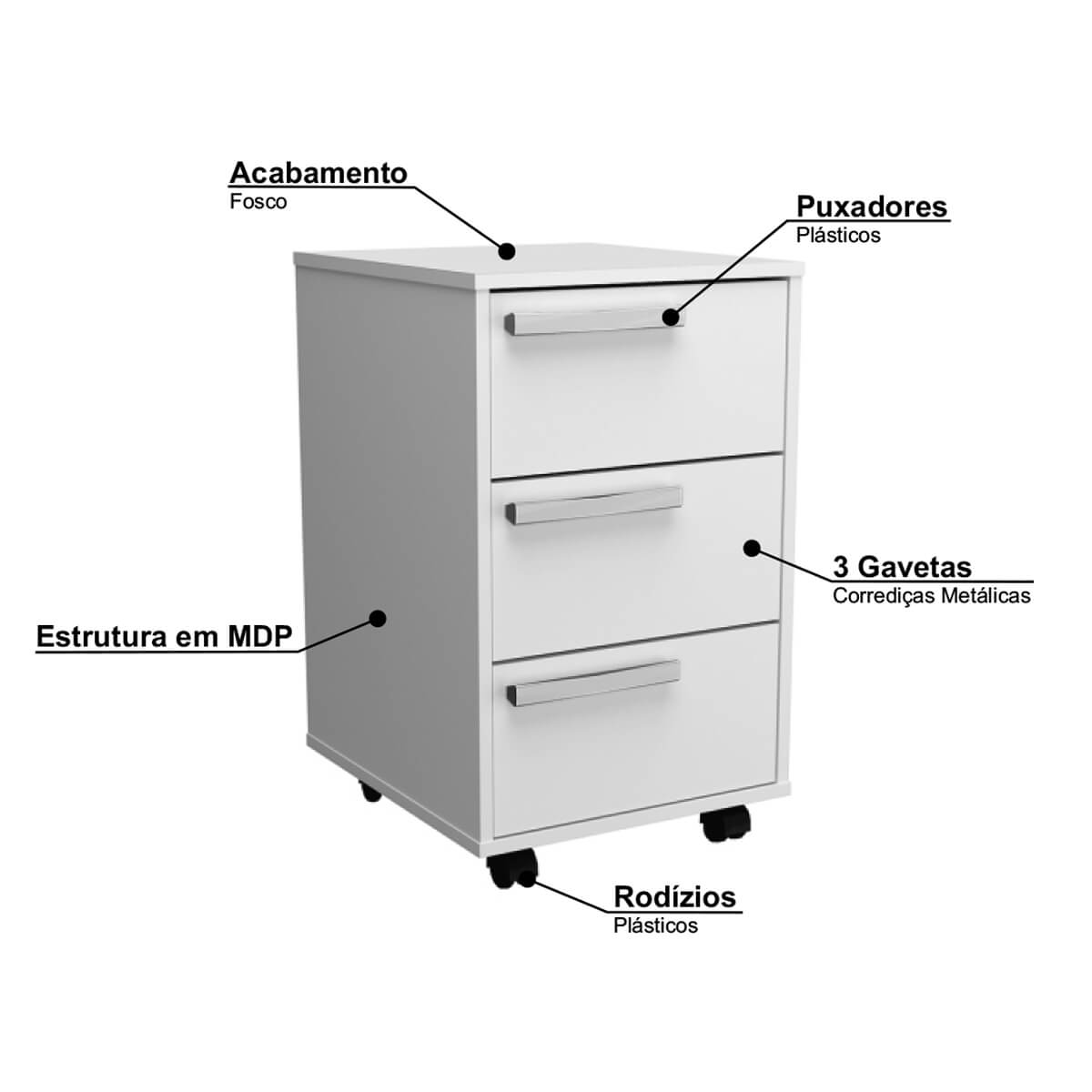 Acabamento
Fosco

Puxadores
Plásticos

3 Gavetas
Corrediças Metálicas

Estrutura em MDP

Rodízios
Plásticos