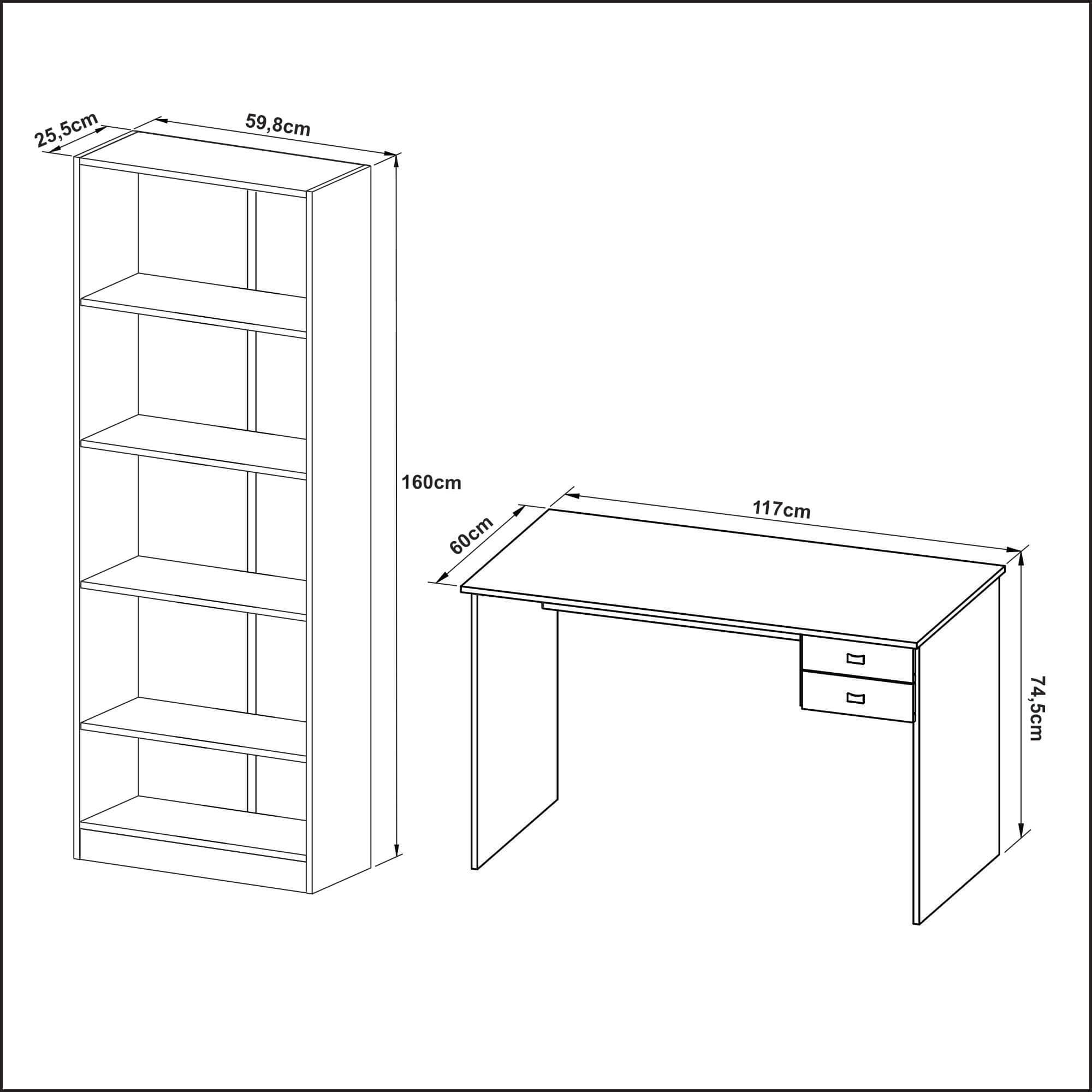 25,5cm

59,8cm

160cm

60cm

117cm

74,5cm