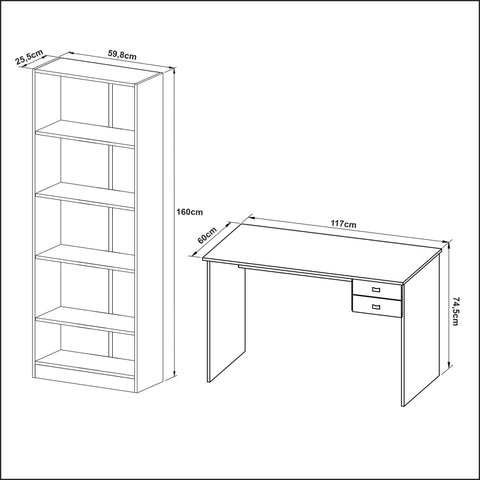 25,5cm
59,8cm
160cm
60cm
117cm
74,5cm