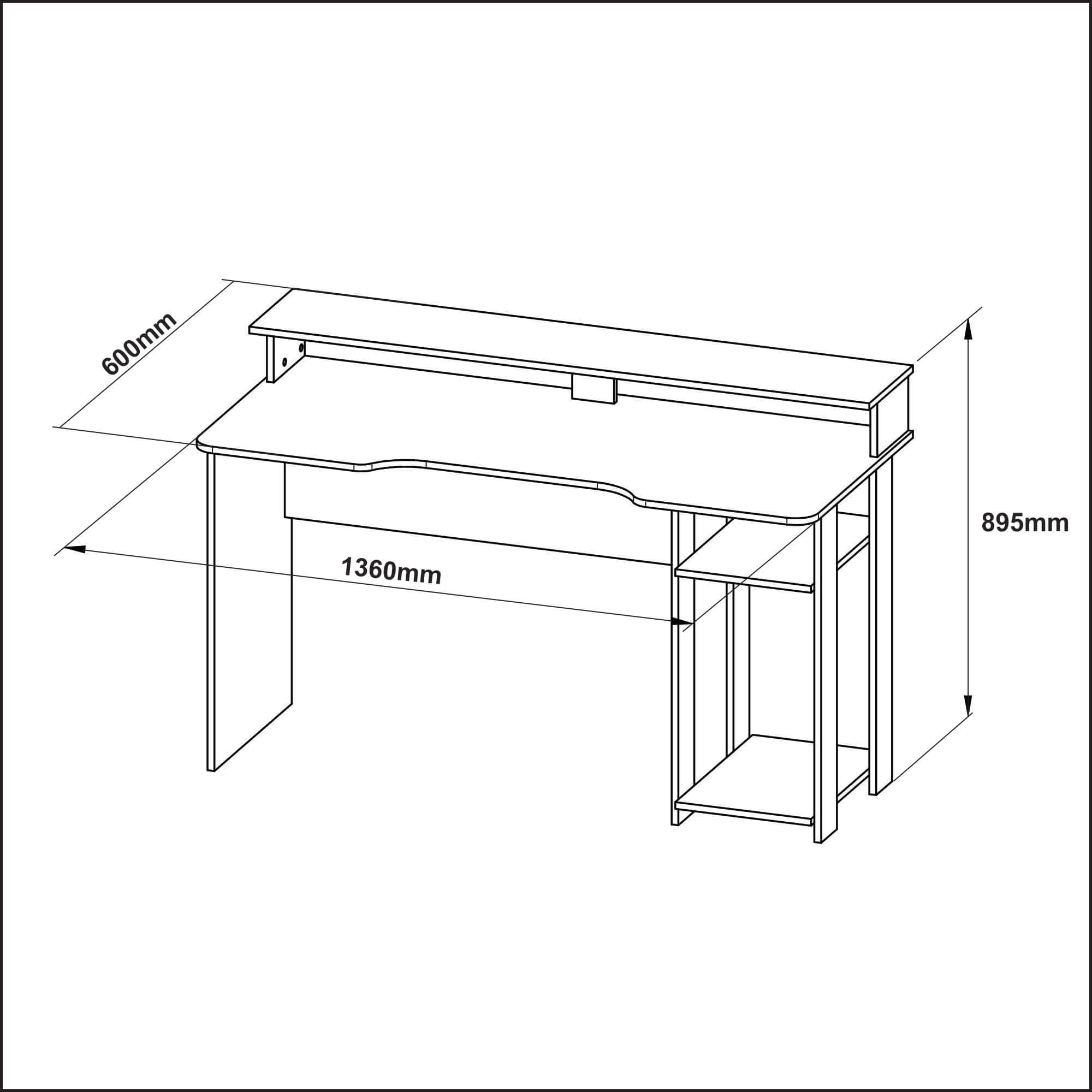 600mm

895mm

1360mm