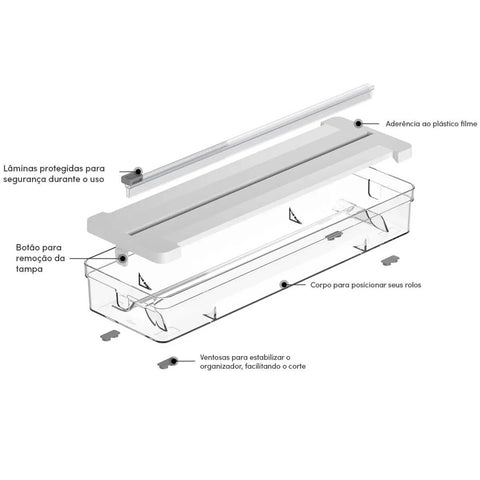 Aderência ao plástico filme

Lâminas protegidas para segurança durante o uso

Botão para remoção da tampa

Corpo para posicionar seus rolos

Ventosas para estabilizar o organizador, facilitando o corte