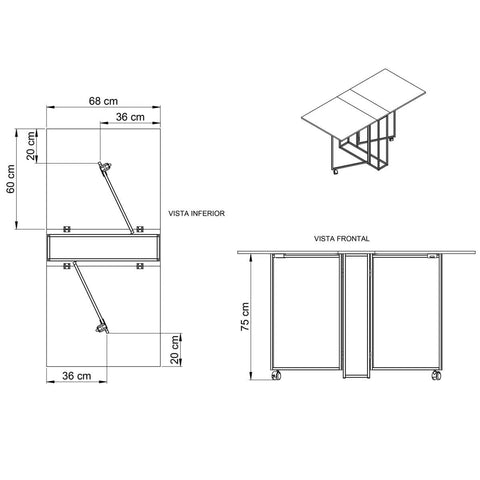 68 cm
36 cm
20 cm
60 cm
VISTA INFERIOR
20 cm
36 cm
VISTA FRONTAL
75 cm