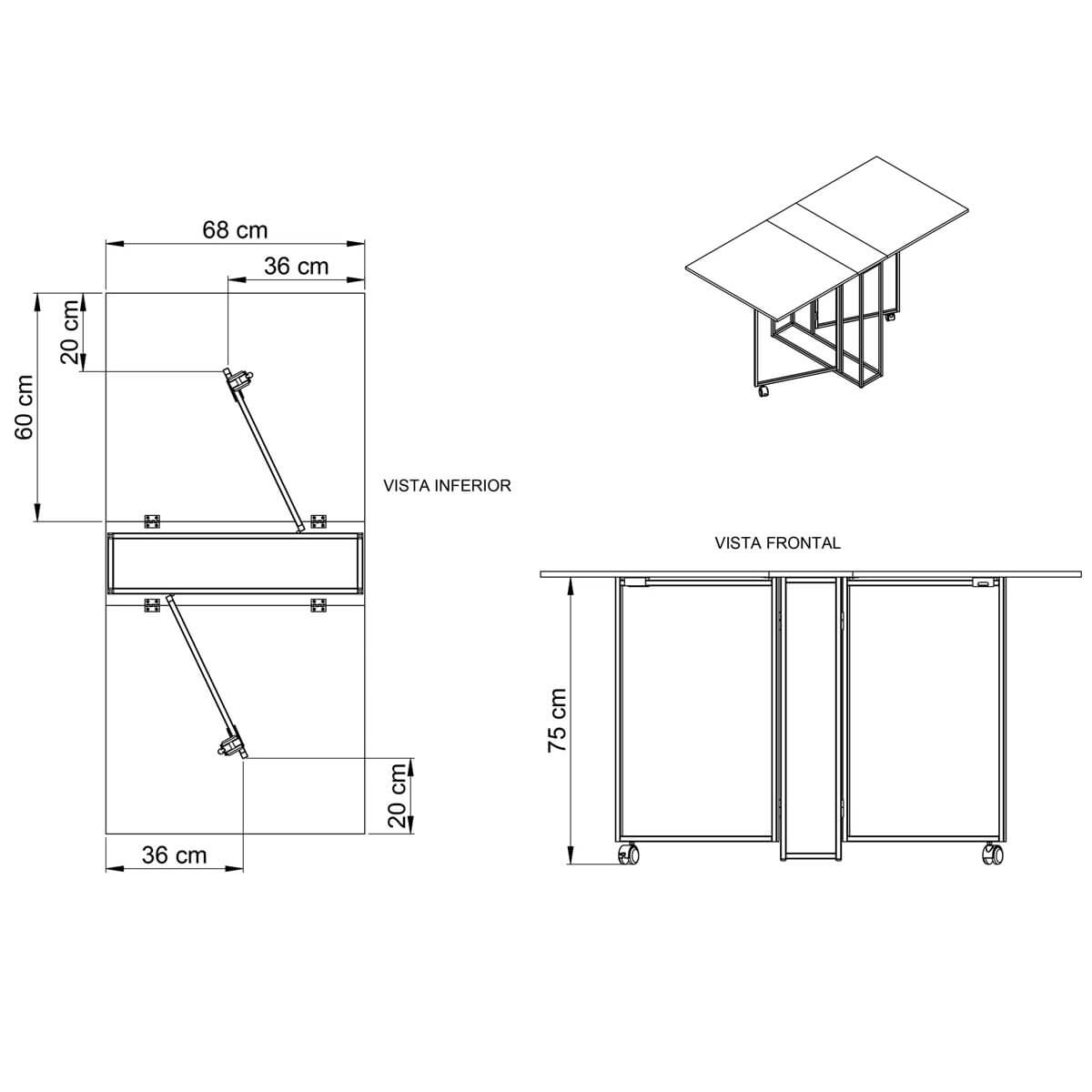 68 cm
36 cm
20 cm
60 cm
VISTA INFERIOR
20 cm
36 cm
VISTA FRONTAL
75 cm