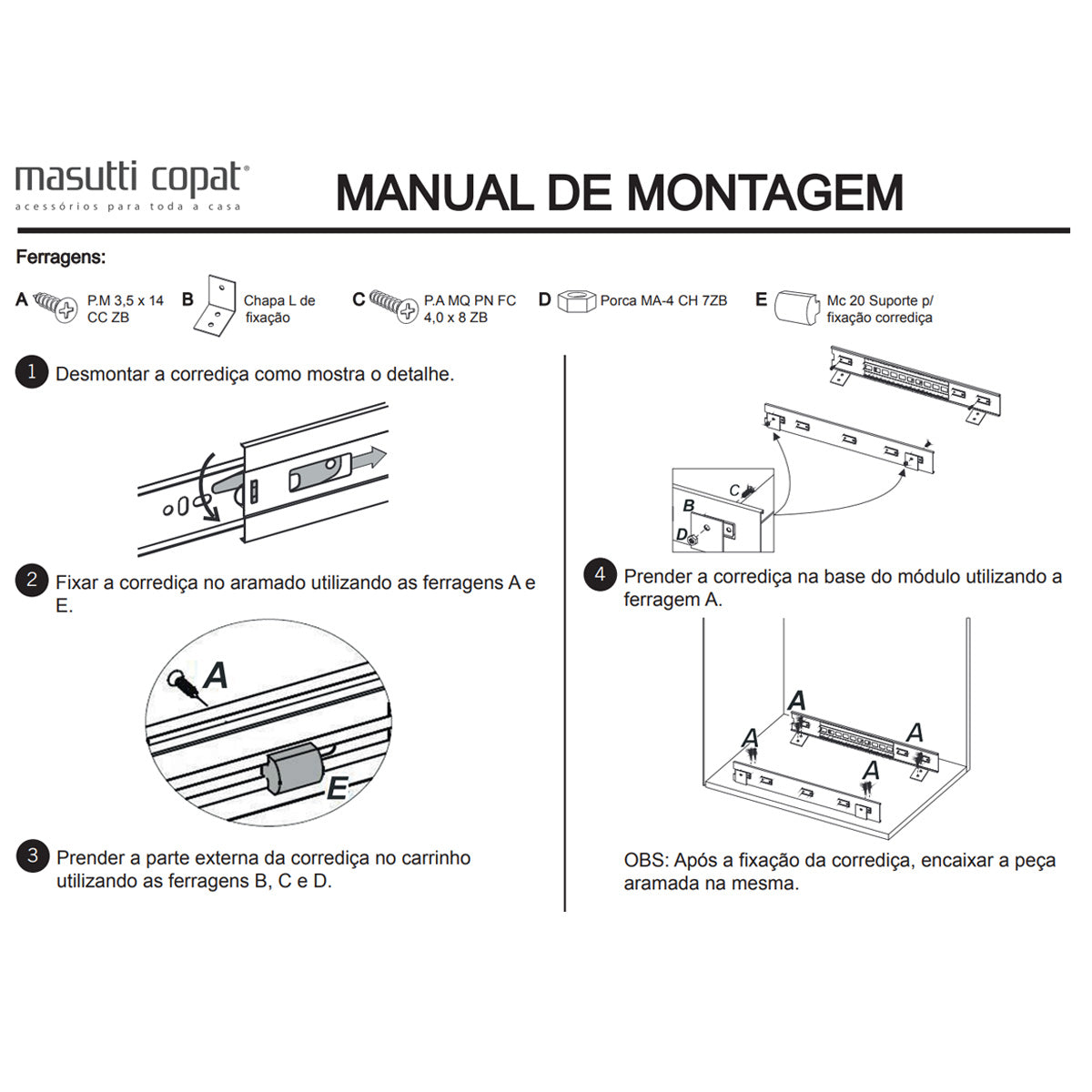 masutti copat®
acessórios para toda a casa

MANUAL DE MONTAGEM

Ferragens:

A P.M 3,5 x 14 CC ZB
B Chapa L de fixação
C P.A MQ PN FC 4,0 x 8 ZB
D Porca MA-4 CH 7ZB
E Mc 20 Suporte p/ fixação corrediça

1 Desmontar a corrediça como mostra o detalhe.

2 Fixar a corrediça no aramado utilizando as ferragens A e E.

A
E

3 Prender a parte externa da corrediça no carrinho utilizando as ferragens B, C e D.

C
B
D

4 Prender a corrediça na base do módulo utilizando a ferragem A.

A
A
A
A

OBS: Após a fixação da corrediça, encaixar a peça aramada na mesma.