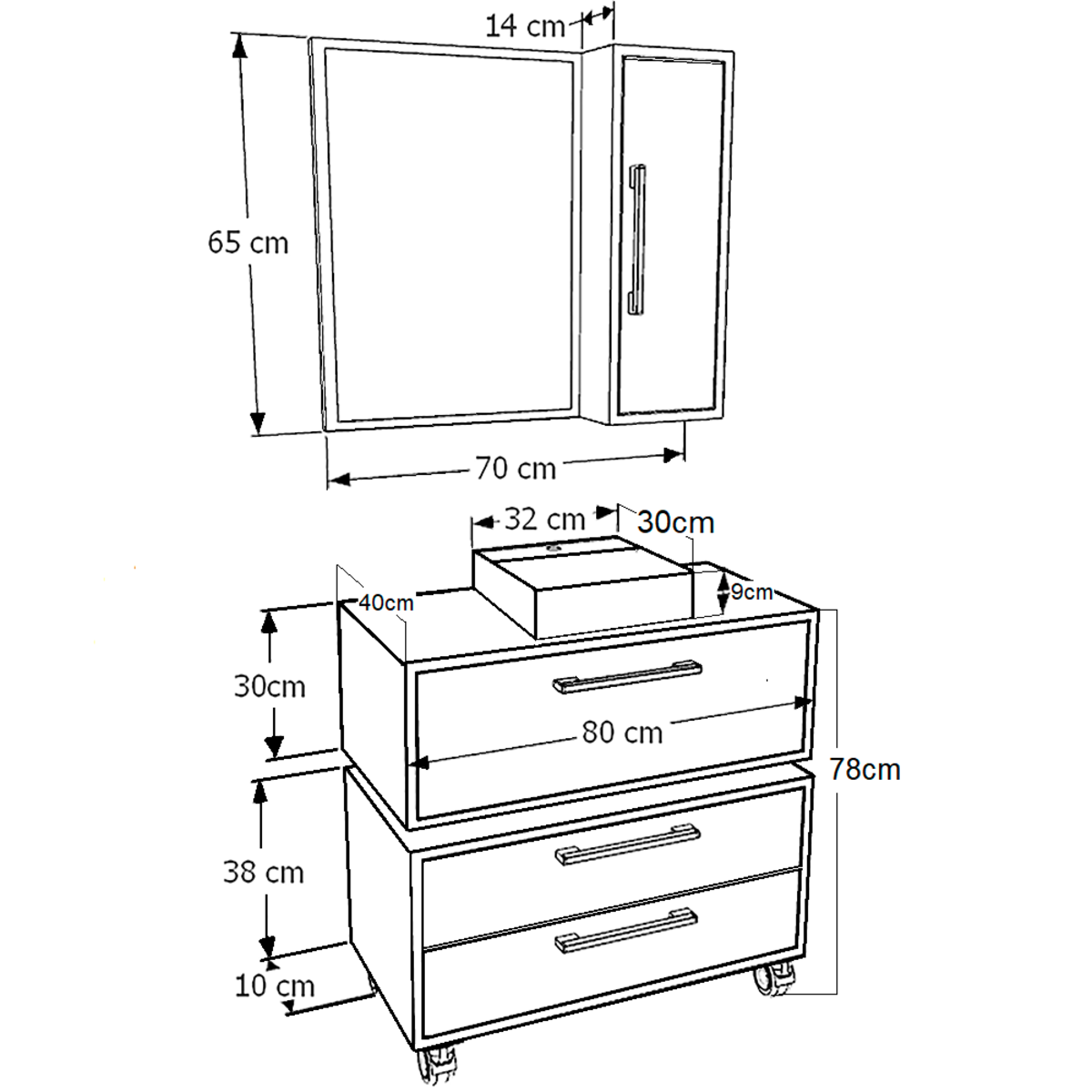 14 cm
65 cm
70 cm
32 cm
30cm
40cm
9cm
30cm
80 cm
78cm
38 cm
10 cm