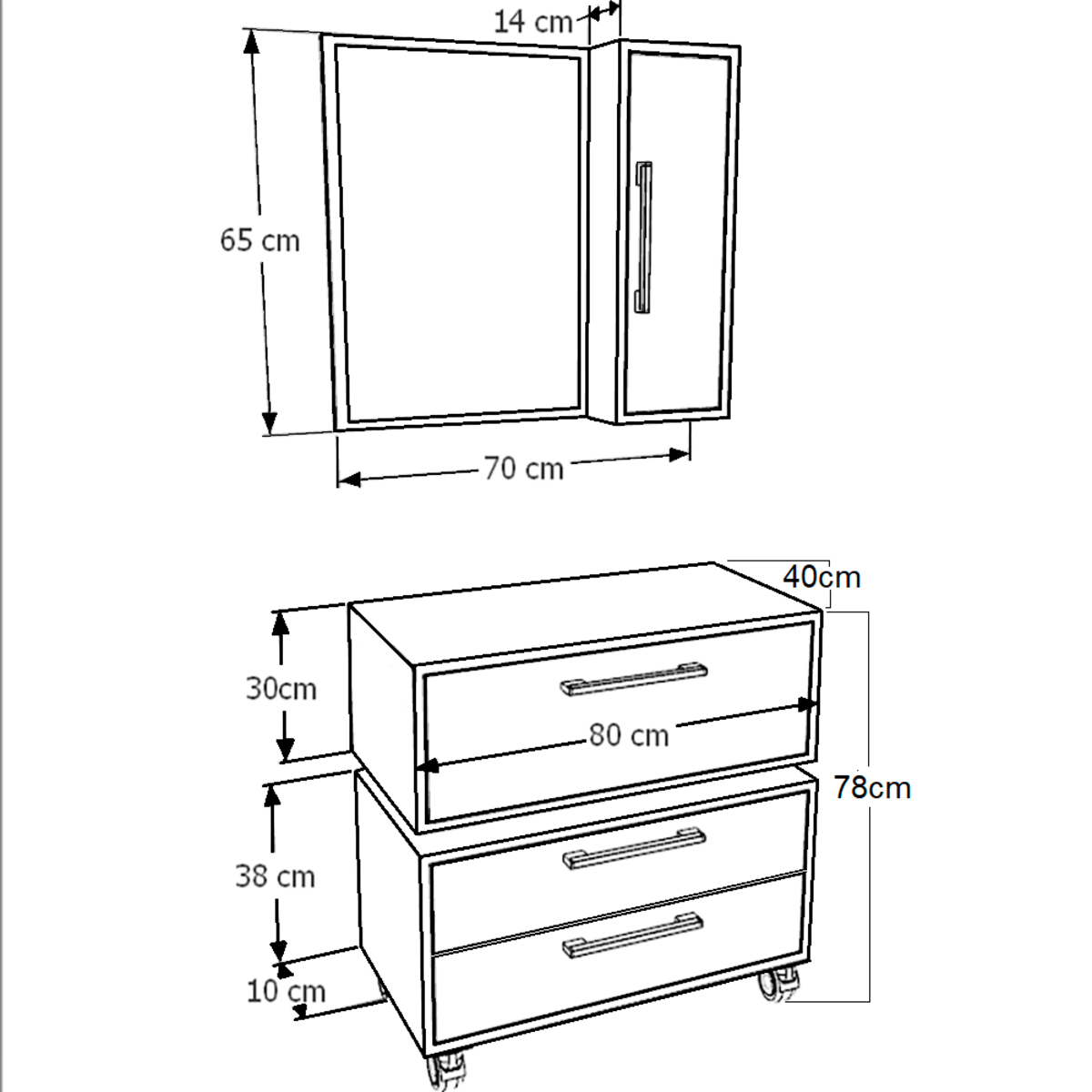 14 cm

65 cm

70 cm

40cm

30cm

80 cm

78cm

38 cm

10 cm