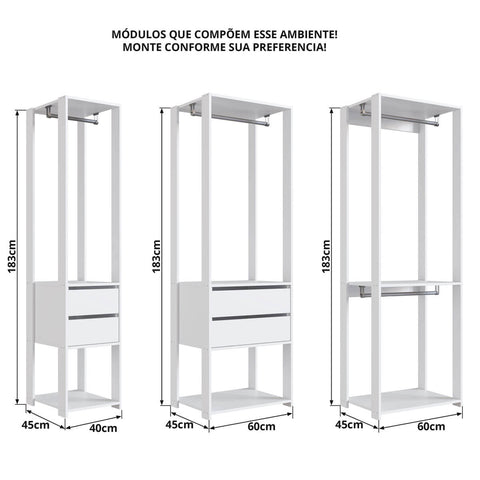 MÓDULOS QUE COMPÕEM ESSE AMBIENTE!
MONTE CONFORME SUA PREFERENCIA!

183cm
45cm
40cm

183cm
45cm
60cm

183cm
45cm
60cm