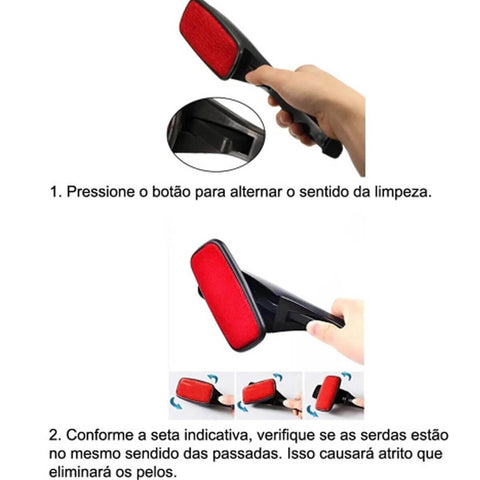 1. Pressione o botão para alternar o sentido da limpeza.

2. Conforme a seta indicativa, verifique se as serdas estão no mesmo sendido das passadas. Isso causará atrito que eliminará os pelos.