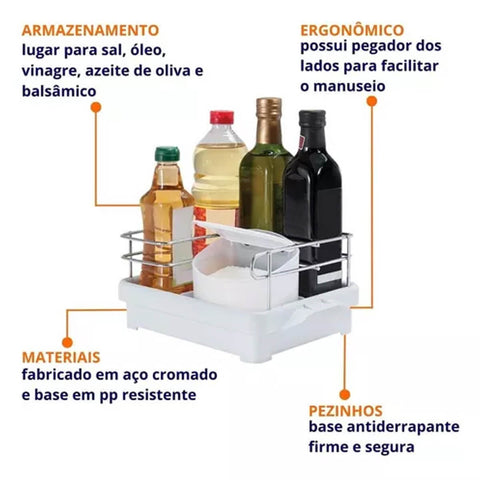 ARMAZENAMENTO
lugar para sal, óleo, vinagre, azeite de oliva e balsâmico

ERGONÔMICO
possui pegador dos lados para facilitar o manuseio

MATERIAIS
fabricado em aço cromado e base em pp resistente

PEZINHOS
base antiderrapante firme e segura