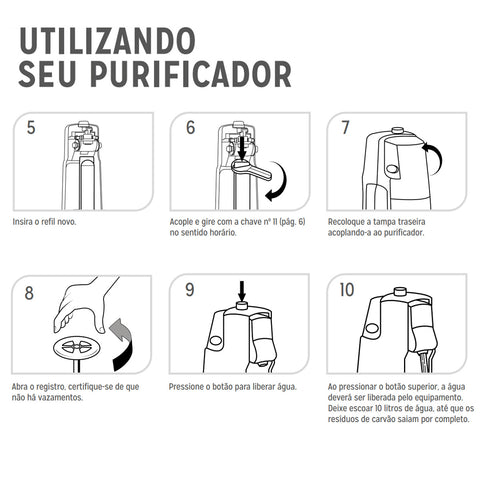 UTILIZANDO SEU PURIFICADOR

5

Insira o refil novo.

6

Acople e gire com a chave nº 11 (pág. 6) no sentido horário.

7

Recoloque a tampa traseira acoplando-a ao purificador.

8

Abra o registro, certifique-se de que não há vazamentos.

9

Pressione o botão para liberar água.

10

Ao pressionar o botão superior, a água deverá ser liberada pelo equipamento. Deixe escoar 10 litros de água, até que os resíduos de carvão saiam por completo.