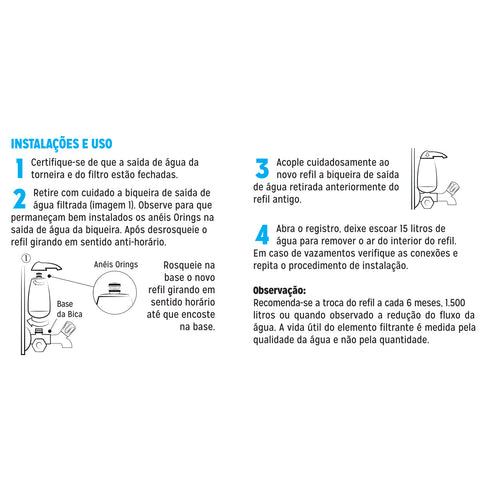 INSTALAÇÕES E USO

1 Certifique-se de que a saída de água da torneira e do filtro estão fechadas.

2 Retire com cuidado a biqueira de saída de água filtrada (imagem 1). Observe para que permaneçam bem instalados os anéis Orings na saída de água da biqueira. Após desrosqueie o refil girando em sentido anti-horário.

①

Anéis Orings

Base da Bica

Rosqueie na base o novo refil girando em sentido horário até que encoste na base.

3 Acople cuidadosamente ao novo refil a biqueira de saída de água retirada anteriormente do refil antigo.

4 Abra o registro, deixe escoar 15 litros de água para remover o ar do interior do refil. Em caso de vazamentos verifique as conexões e repita o procedimento de instalação.

Observação:
Recomenda-se a troca do refil a cada 6 meses, 1.500 litros ou quando observado a redução do fluxo da água. A vida útil do elemento filtrante é medida pela qualidade da água e não pela quantidade.